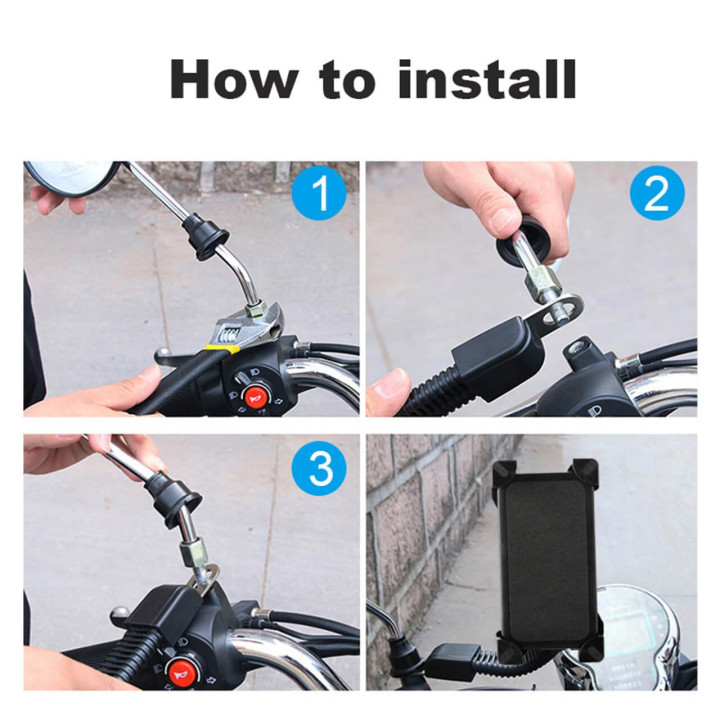 How to install

1

2

3