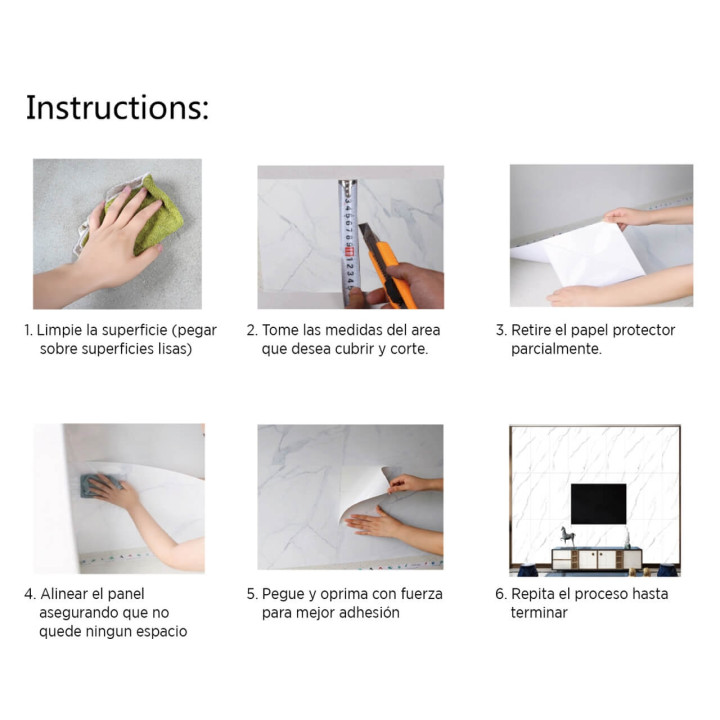 Instructions:

1. Limpie la superficie (pegar sobre superficies lisas)

2. Tome las medidas del area que desea cubrir y corte.

3. Retire el papel protector parcialmente.

4. Alinear el panel asegurando que no quede ningun espacio

5. Pegue y oprima con fuerza para mejor adhesión

6. Repita el proceso hasta terminar