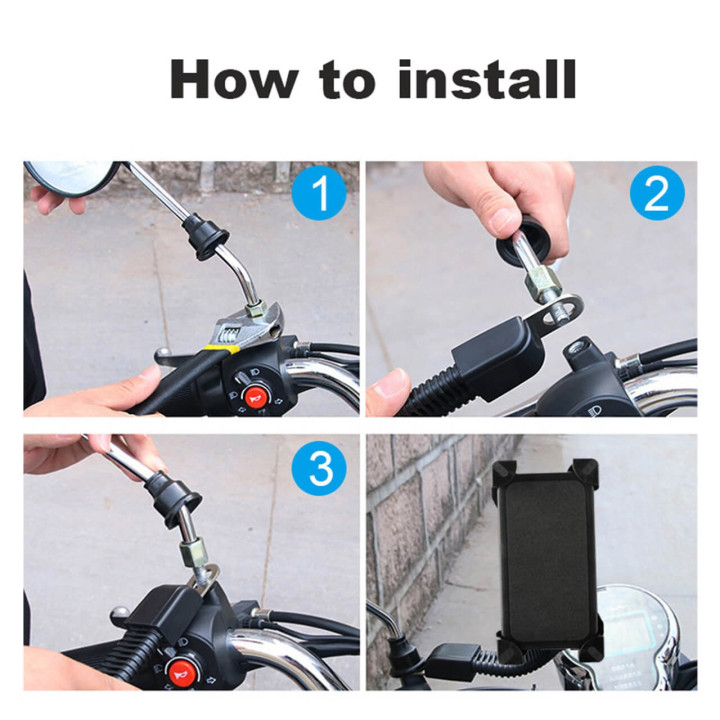 How to install

1

2

3