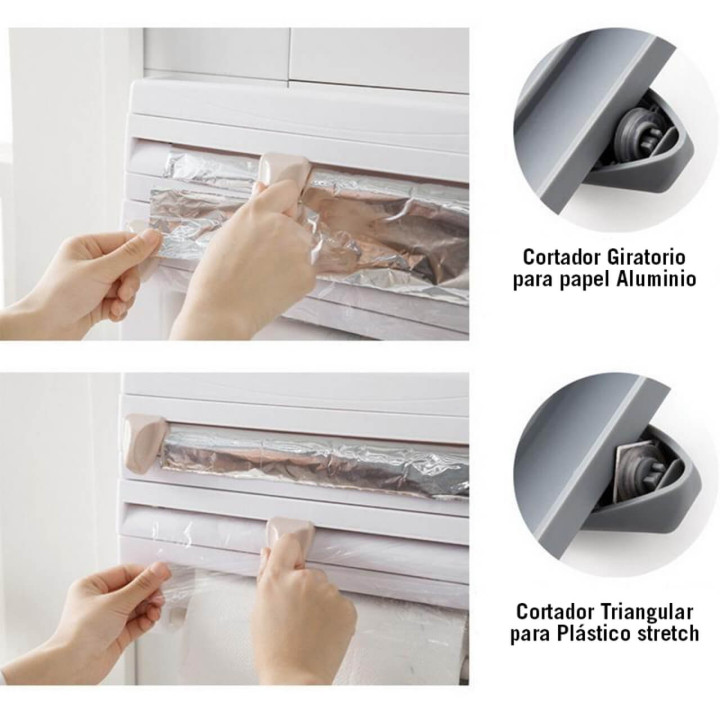 Cortador Giratorio para papel Aluminio

Cortador Triangular para Plástico stretch